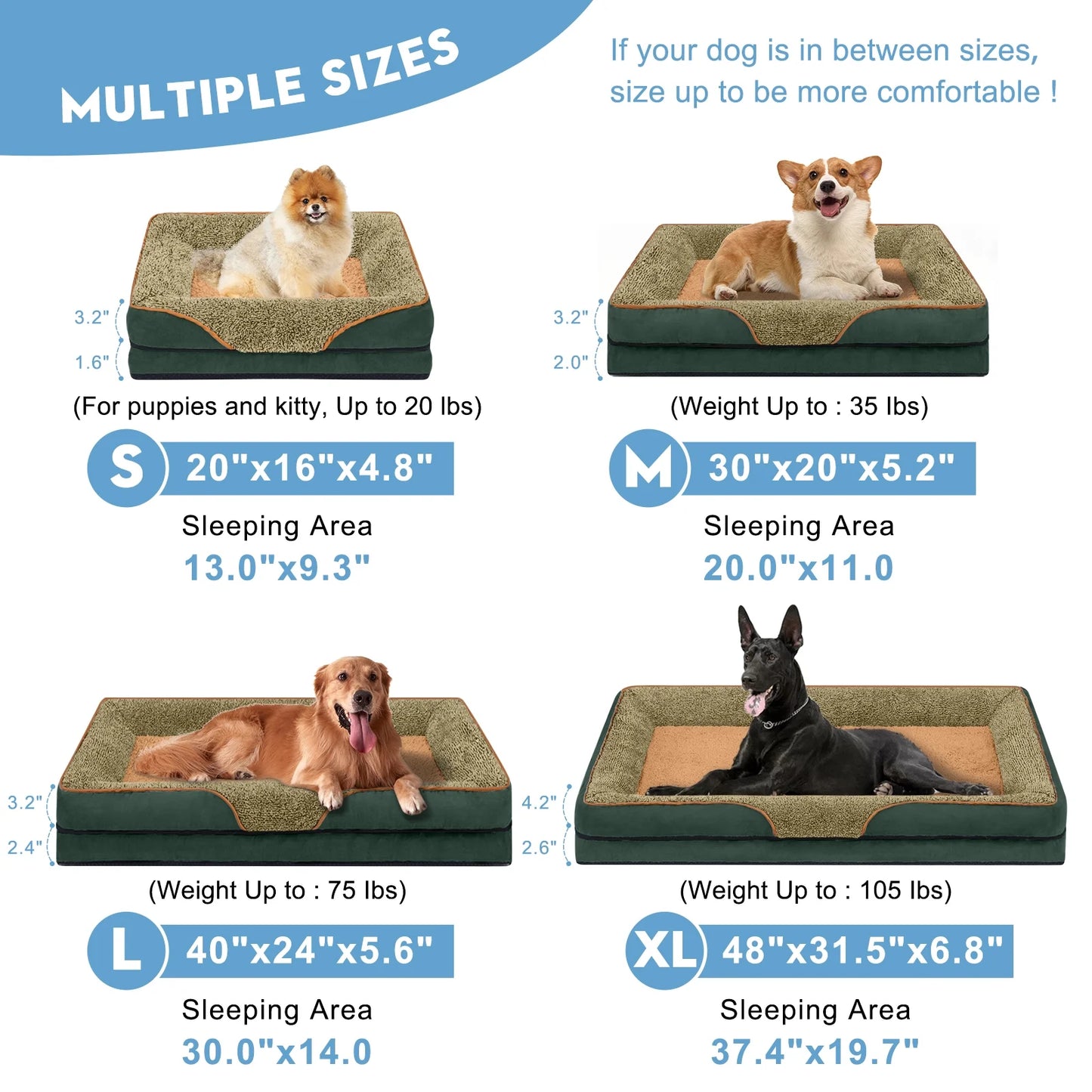 MULTIPLE SIZES

If your dog is in between sizes, size up to be more comfortable !

3.2"
1.6"

(For puppies and kitty, Up to 20 lbs)

S 20"x16"x4.8"

Sleeping Area
13.0"x9.3"

3.2"
2.0"

(Weight Up to : 35 lbs)

M 30"x20"x5.2"

Sleeping Area
20.0"x11.0

3.2"
2.4"

(Weight Up to : 75 lbs)

L 40"x24"x5.6"

Sleeping Area
30.0"x14.0

4.2"
2.6"

(Weight Up to : 105 lbs)

XL 48"x31.5"x6.8"

Sleeping Area
37.4"x19.7"