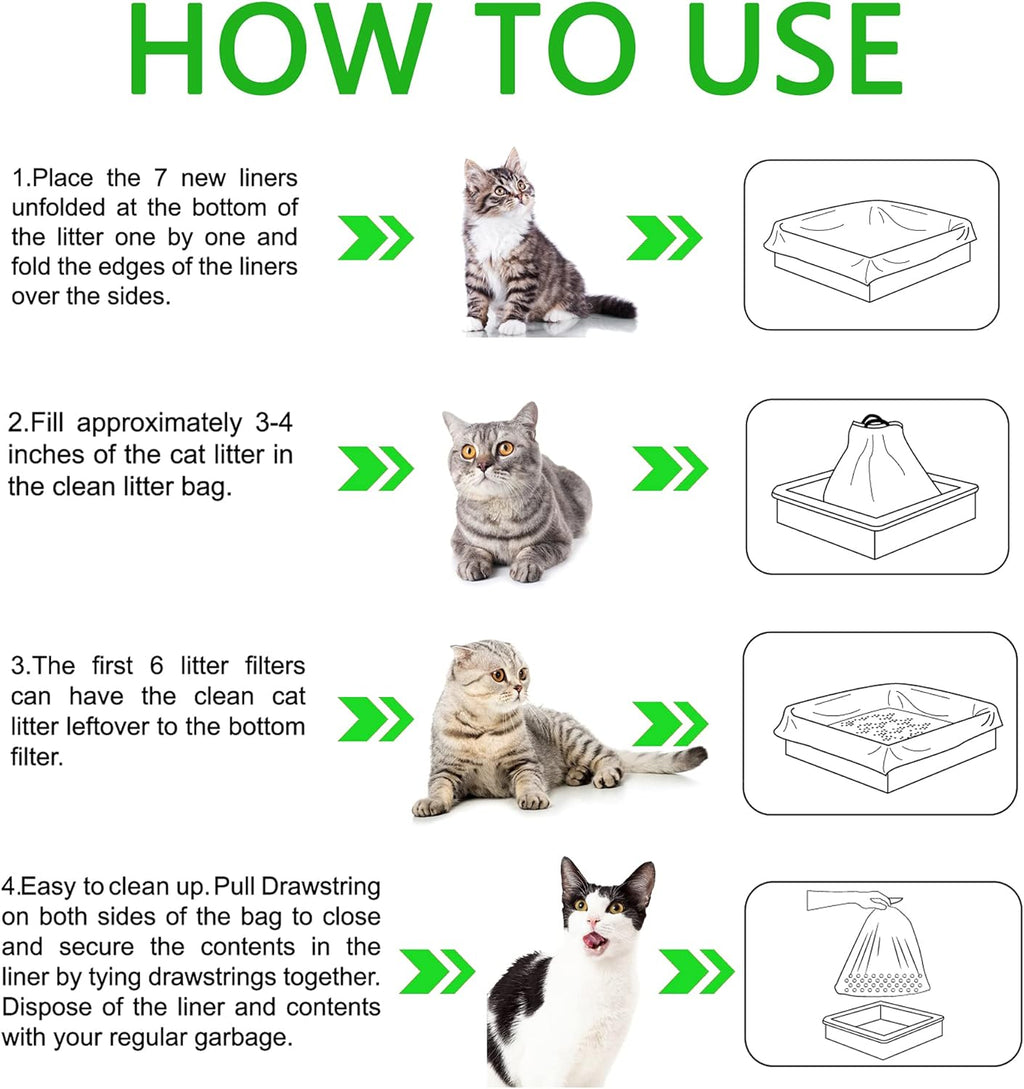 HOW TO USE

1.Place the 7 new liners unfolded at the bottom of the litter one by one and fold the edges of the liners over the sides.

2.Fill approximately 3-4 inches of the cat litter in the clean litter bag.

3.The first 6 litter filters can have the clean cat litter leftover to the bottom filter.

4.Easy to clean up. Pull Drawstring on both sides of the bag to close and secure the contents in the liner by tying drawstrings together. Dispose of the liner and contents with your regular garbage.