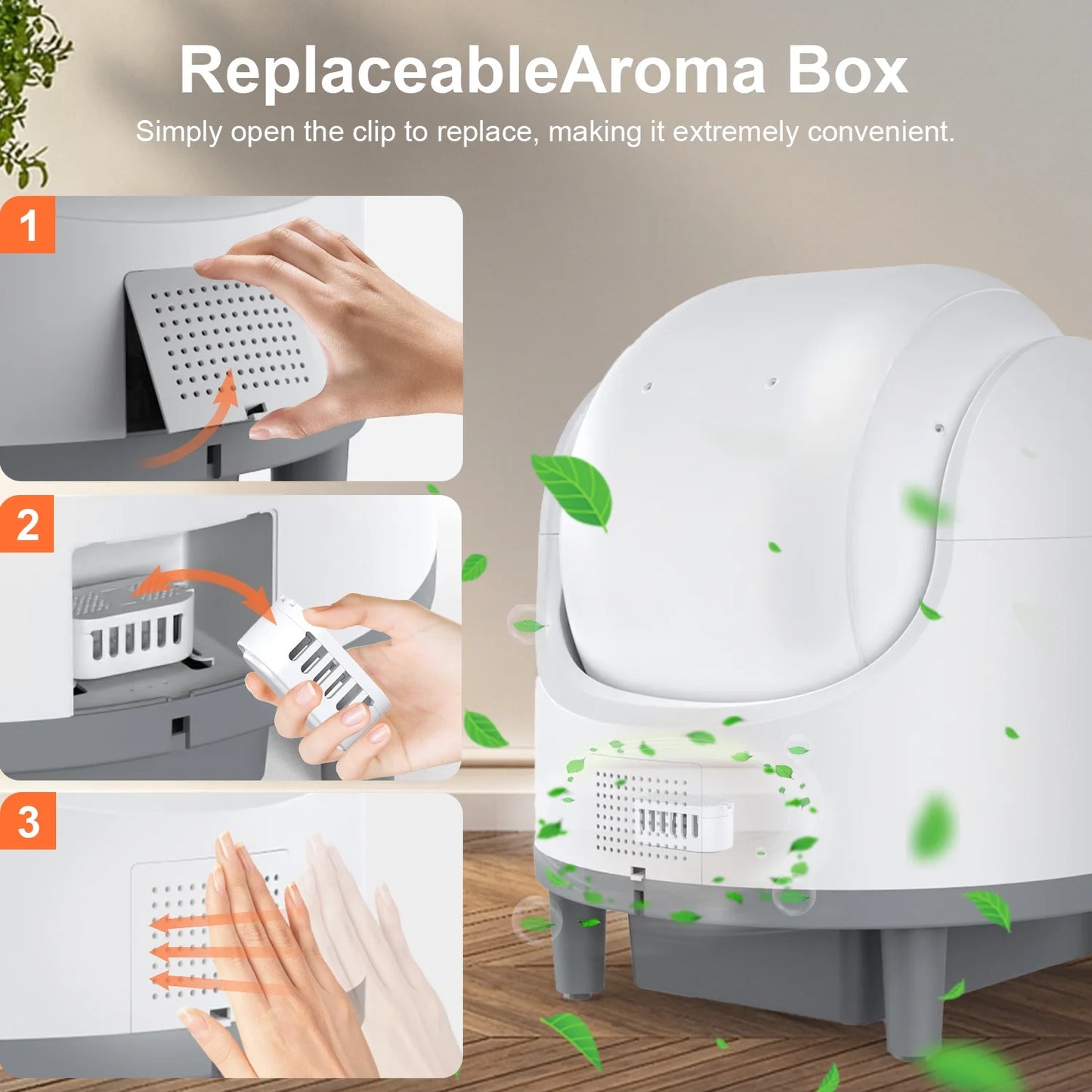 ReplaceableAroma Box
Simply open the clip to replace, making it extremely convenient.

1

2

3